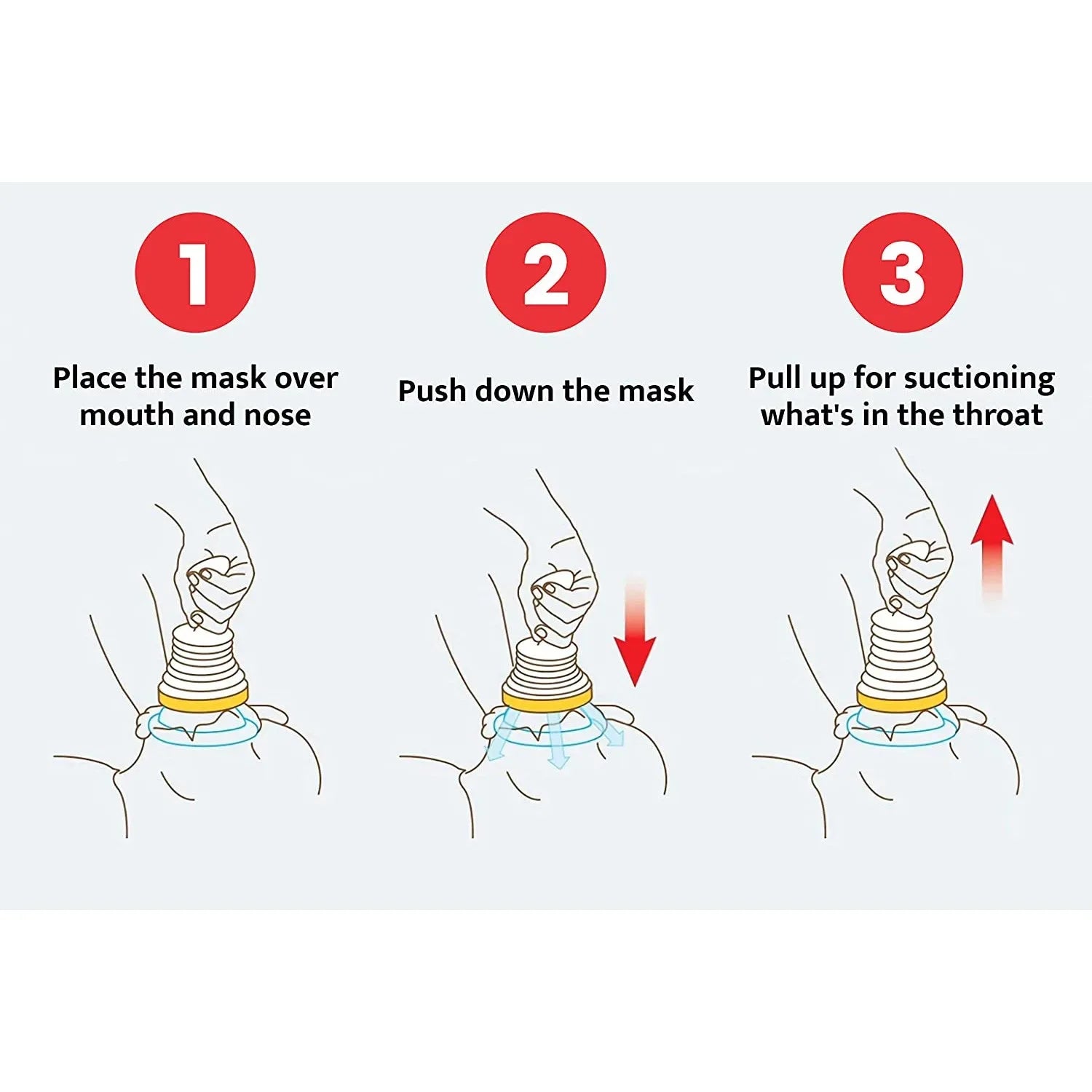 1

Place the mask over mouth and nose

2

Push down the mask

3

Pull up for suctioning what's in the throat